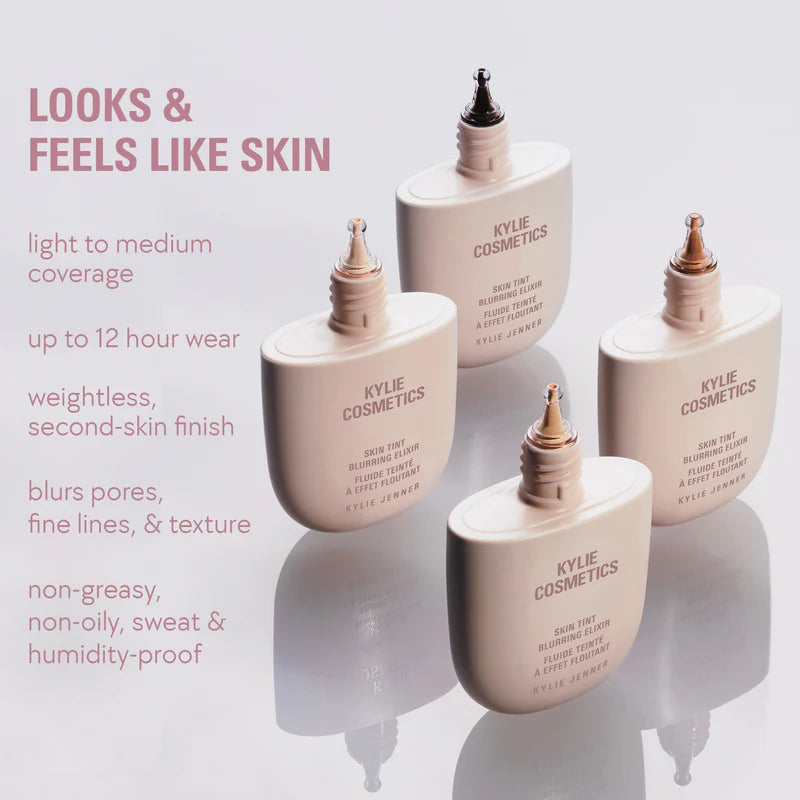 LOOKS & FEELS LIKE SKIN

light to medium coverage

up to 12 hour wear

weightless, second-skin finish

blurs pores, fine lines, & texture

non-greasy, non-oily, sweat & humidity-proof

KYLIE COSMETICS
SKIN TINT BLURRING ELIXIR
FLUIDE TEINTÉ À EFFET FLOUTANT
KYLIE JENNER

KYLIE COSMETICS
SKIN TINT BLURRING ELIXIR
FLUIDE TEINTÉ À EFFET FLOUTANT
KYLIE JENNER

KYLIE COSMETICS
SKIN TINT BLURRING ELIXIR
FLUIDE TEINTÉ À EFFET FLOUTANT
KYLIE JENNER

KYLIE COSMETICS
SKIN TINT BLURRING ELIXIR
FLUIDE TEINTÉ À EFFET FLOUTANT
KYLIE JENNER